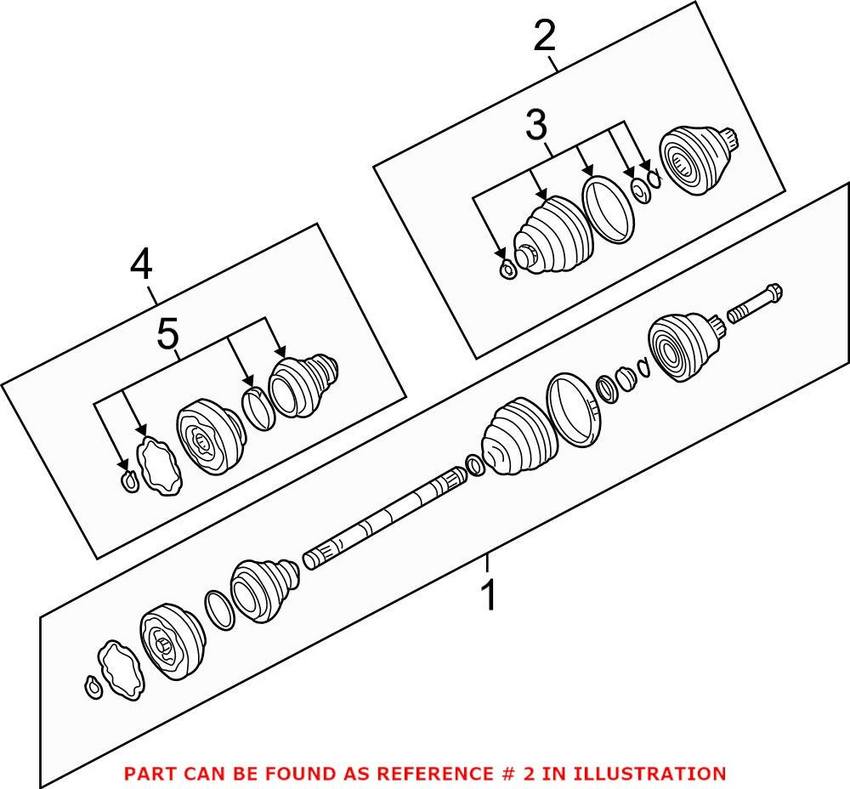 2
3
4
5
1
PART CAN BE FOUND AS REFERENCE # 2 IN ILLUSTRATION